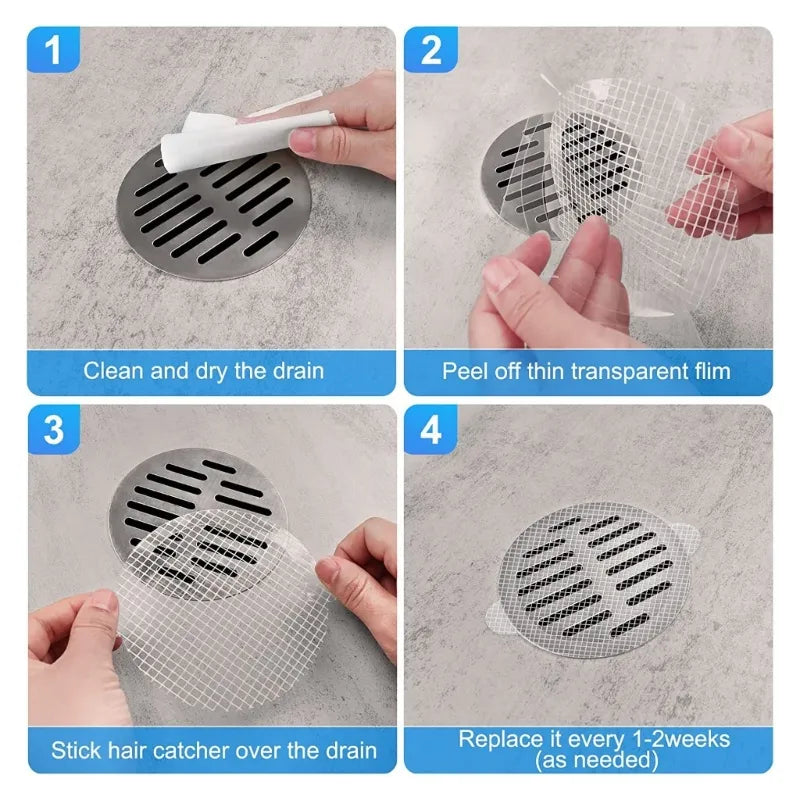 1

Clean and dry the drain

2

Peel off thin transparent flim

3

Stick hair catcher over the drain

4

Replace it every 1-2weeks (as needed)